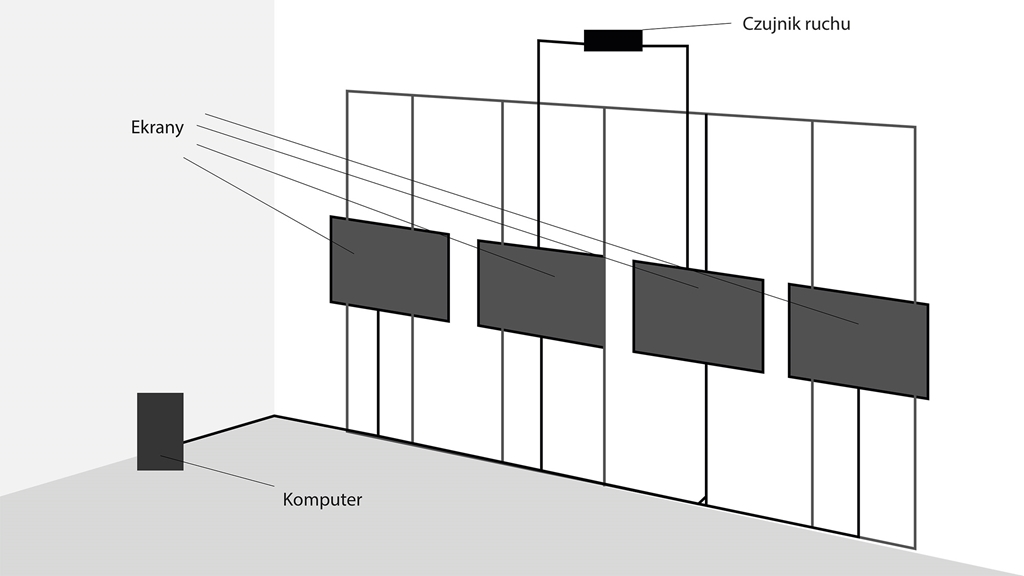 Czujnik ruchu

Ekrany

Komputer